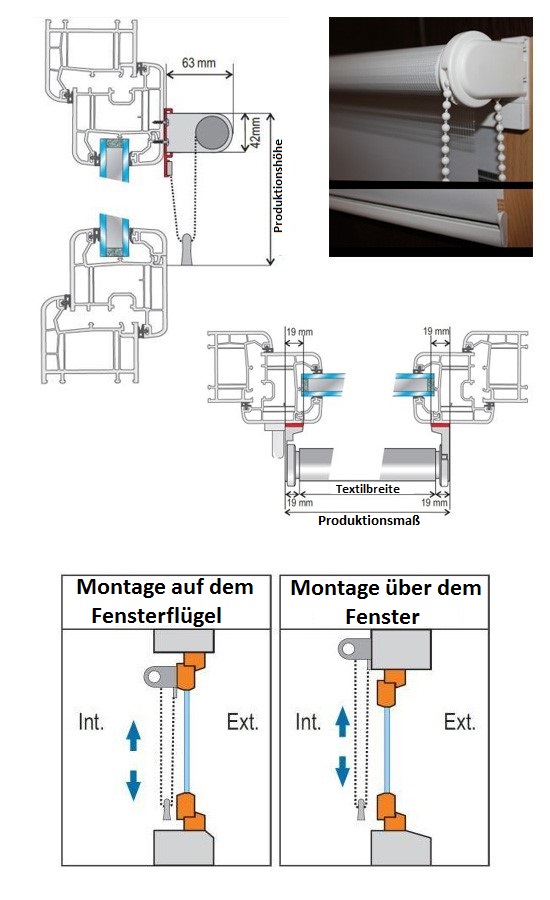 63 mm

42mm

Produktionshöhe

19 mm

19 mm

Textilbreite

19 mm

19 mm

Produktionsmaß

Montage auf dem Fensterflügel

Int.

Ext.

Montage über dem Fenster

Int.

Ext.